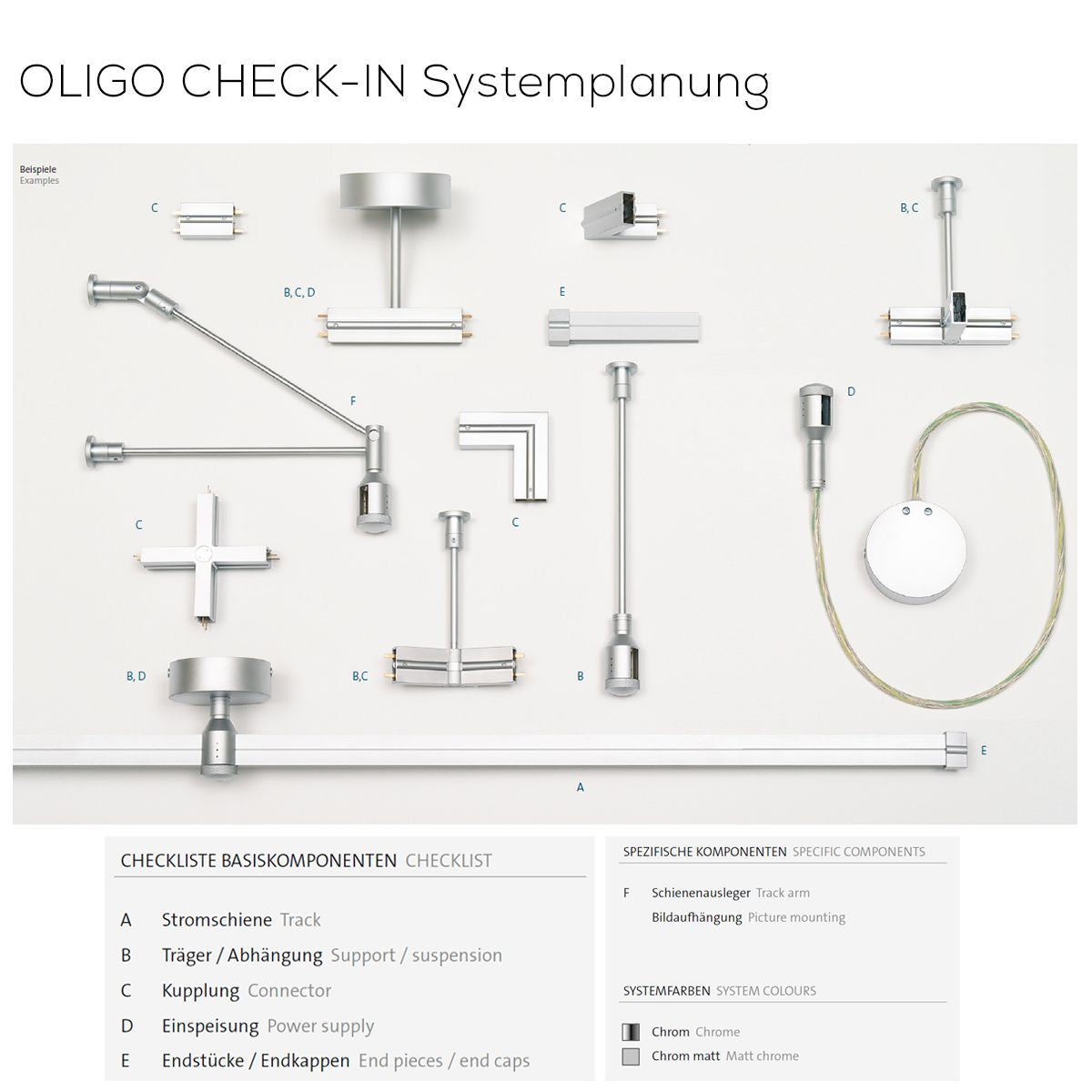 OLIGO CHECK-IN Systemplanung

Beispiele
Examples

C

B, C, D

C

E

B, C

F

D

C

C

B, D

B,C

B

E

A

CHECKLISTE BASISKOMPONENTEN CHECKLIST

A Stromschiene Track
B Träger / Abhängung Support / suspension
C Kupplung Connector
D Einspeisung Power supply
E Endstücke / Endkappen End pieces / end caps

SPEZIFISCHE KOMPONENTEN SPECIFIC COMPONENTS

F Schienenausleger Track arm
Bildaufhängung Picture mounting

SYSTEMFARBEN SYSTEM COLOURS

Chrom Chrome
Chrom matt Matt chrome