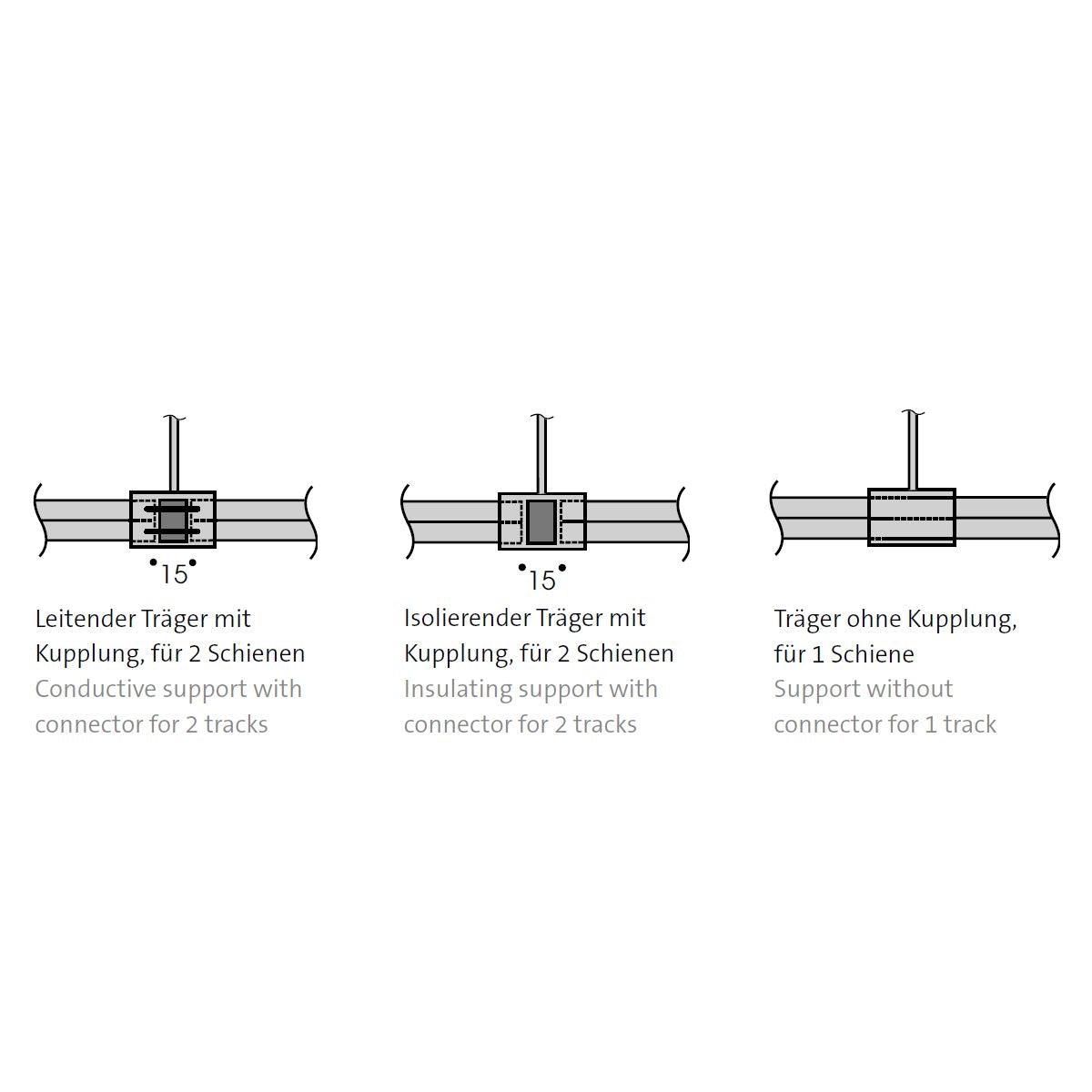 15

Leitender Träger mit Kupplung, für 2 Schienen
Conductive support with connector for 2 tracks

15

Isolierender Träger mit Kupplung, für 2 Schienen
Insulating support with connector for 2 tracks

Träger ohne Kupplung, für 1 Schiene
Support without connector for 1 track