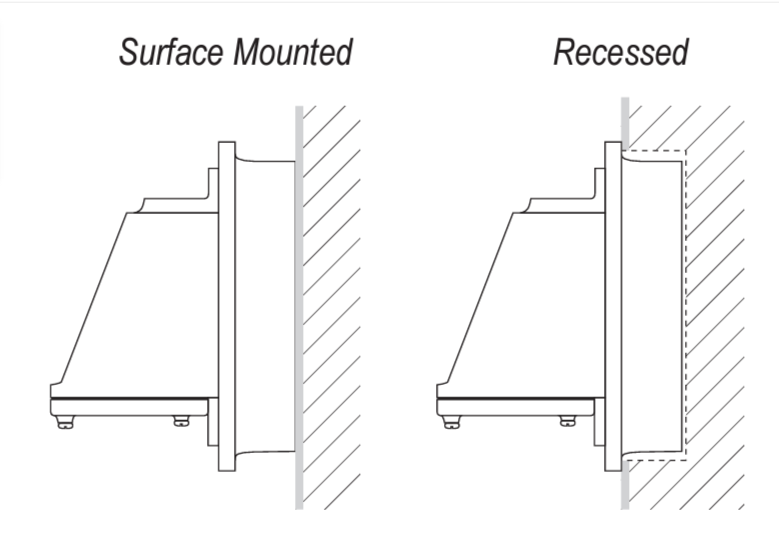 Surface Mounted

Recessed