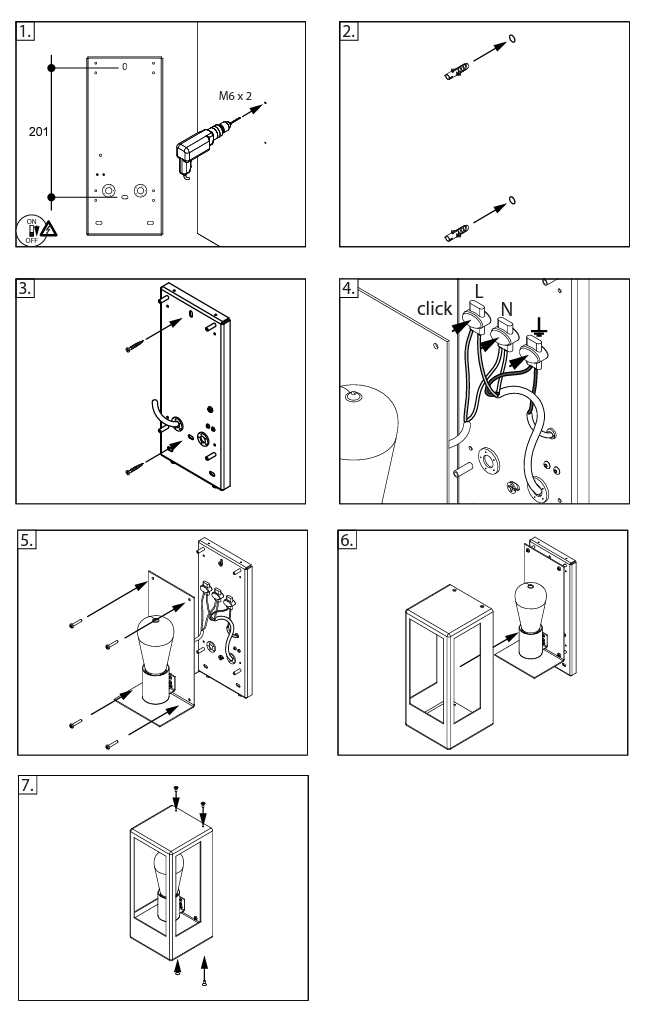 1.

0

201

M6 x 2

ON
OFF

2.

3.

4.

click L N

5.

6.

7.