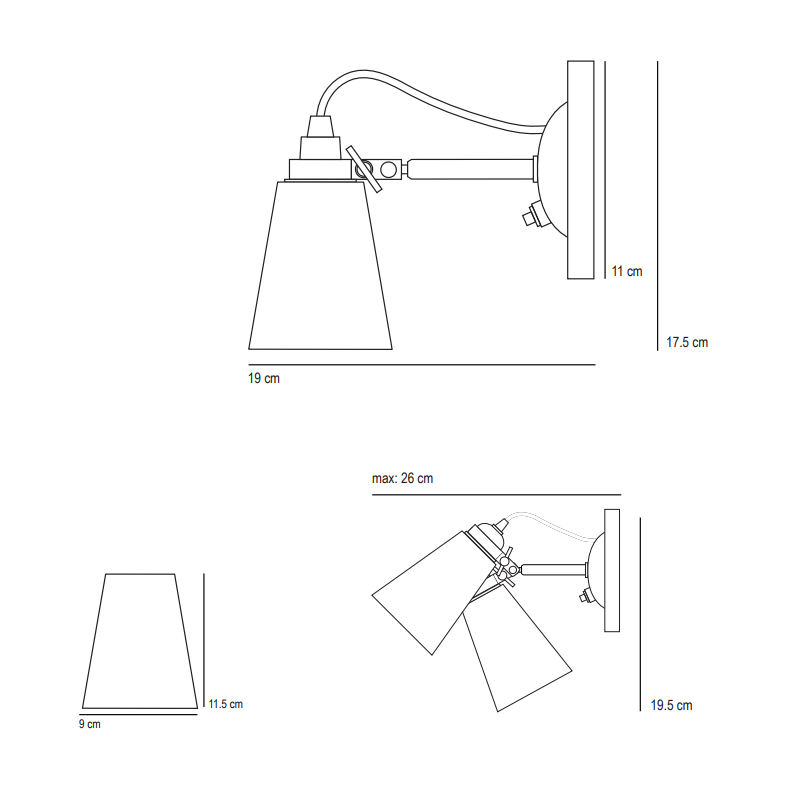 11 cm

17.5 cm

19 cm

max: 26 cm

11.5 cm

9 cm

19.5 cm