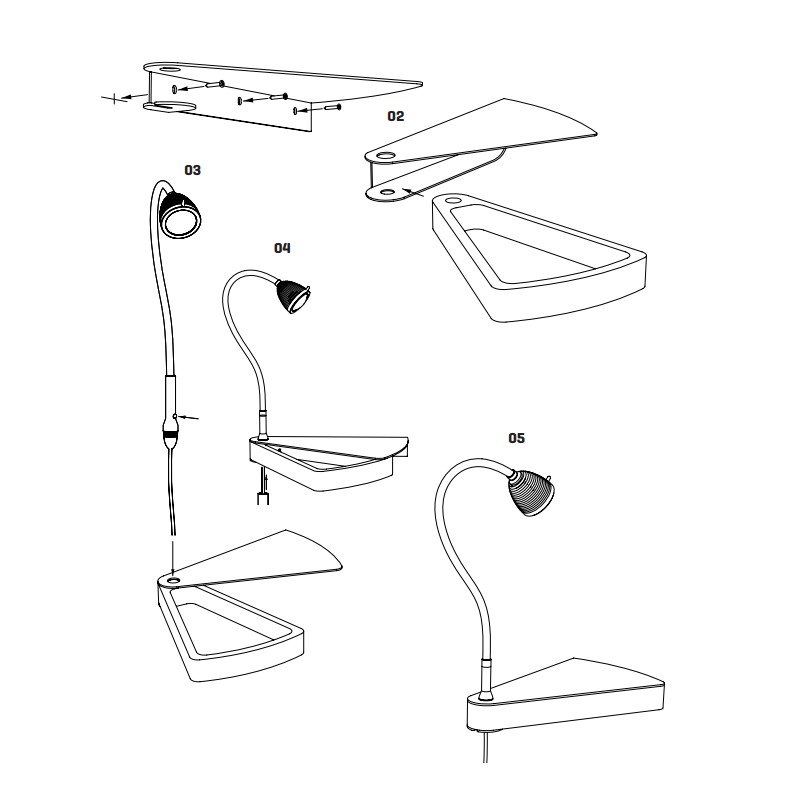 02

03

04

05