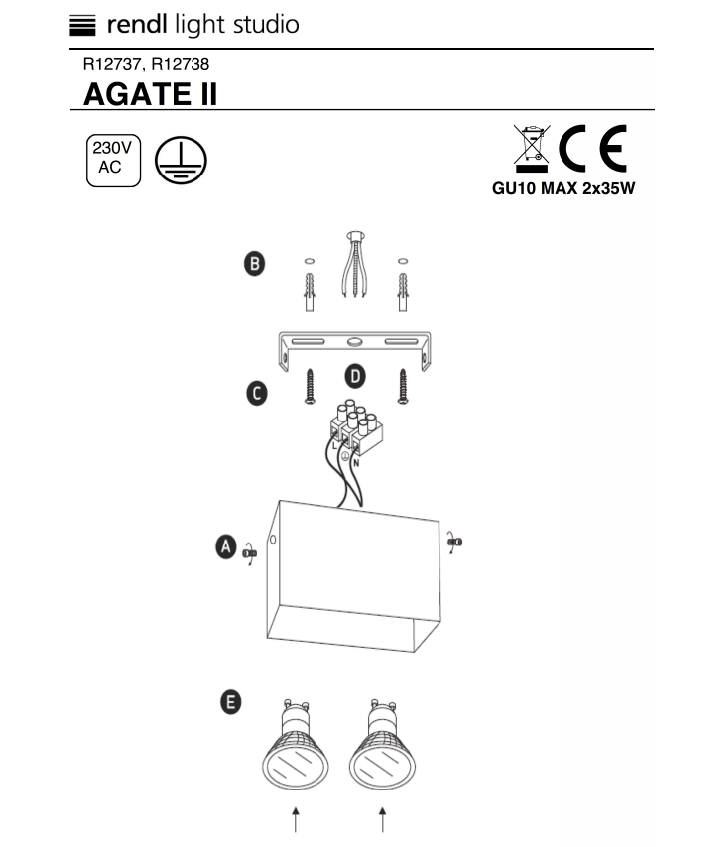 rendl light studio

R12737, R12738

AGATE II

230V AC

CE

GU10 MAX 2x35W

B

C

D

L

N

A

E